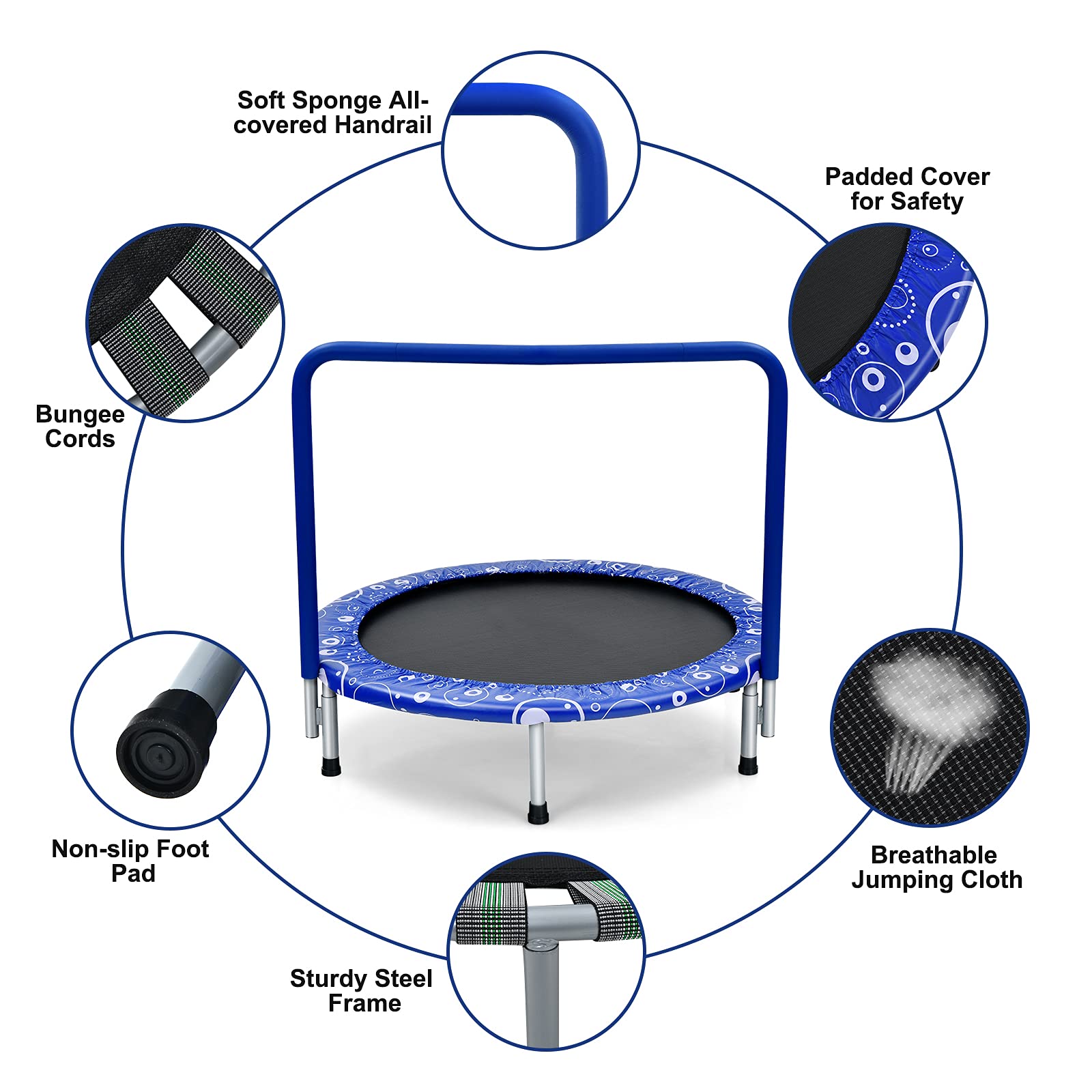 Soft Sponge All-covered Handrail

Padded Cover for Safety

Bungee Cords

Non-slip Foot Pad

Breathable Jumping Cloth

Sturdy Steel Frame