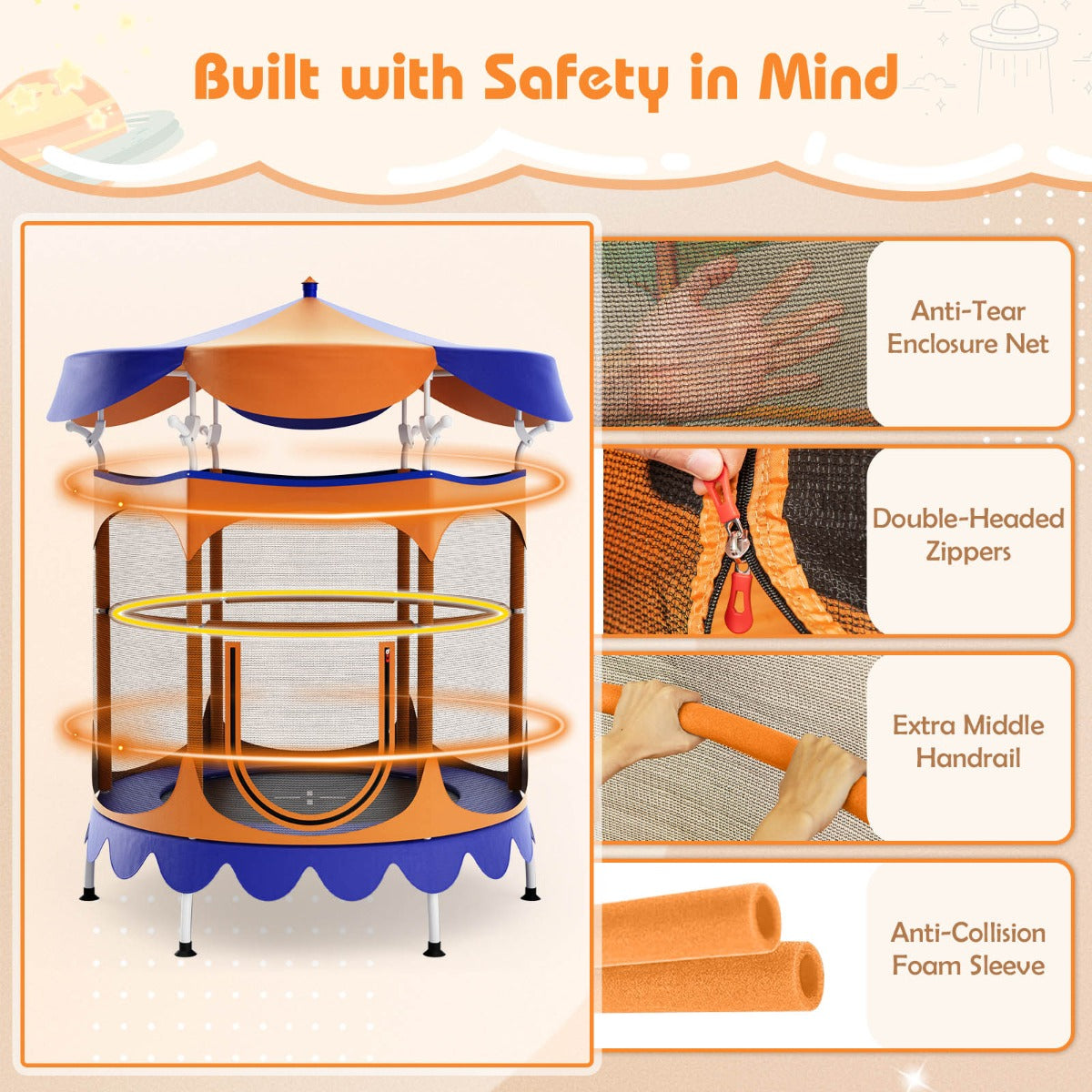 Built with Safety in Mind

Anti-Tear Enclosure Net

Double-Headed Zippers

Extra Middle Handrail

Anti-Collision Foam Sleeve