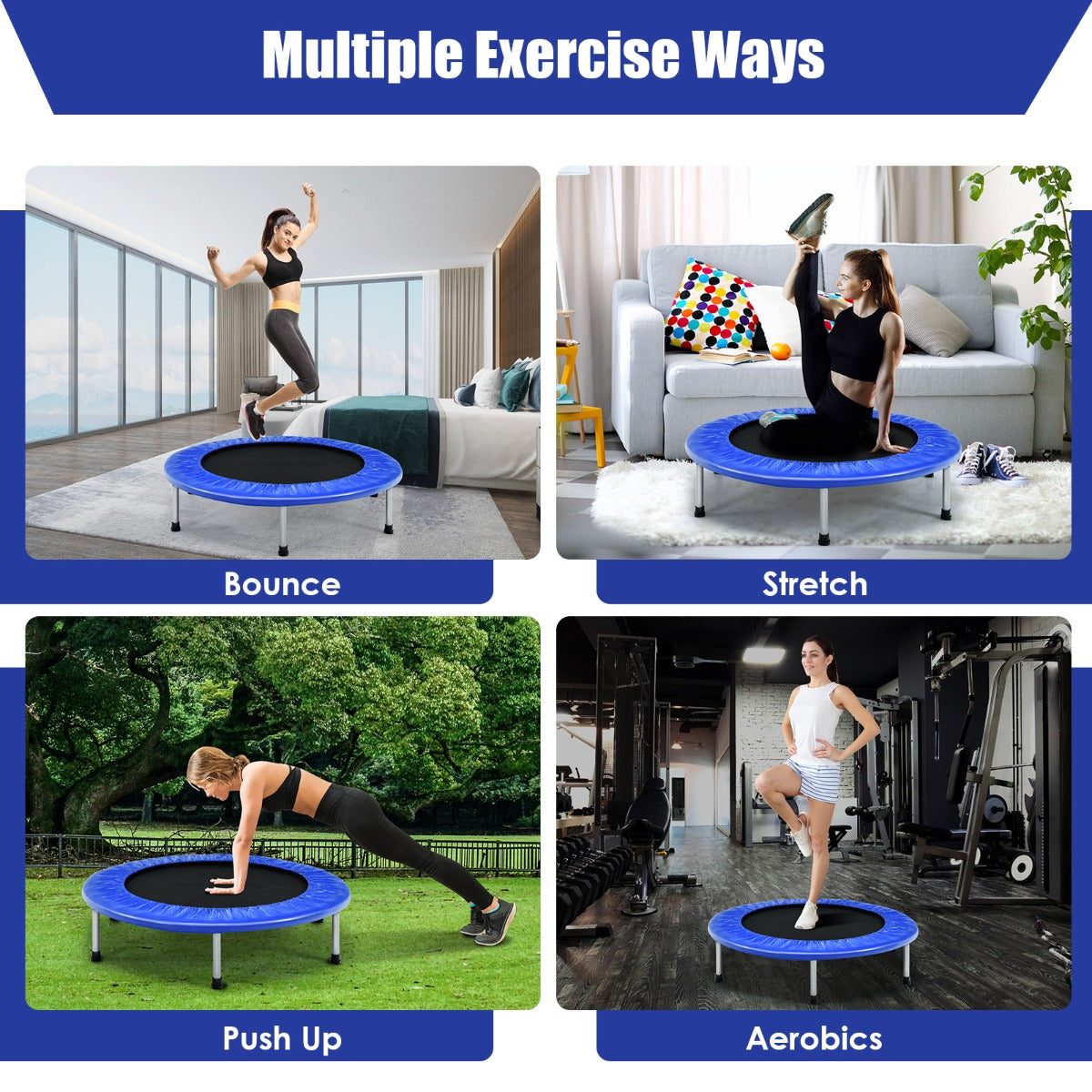 Multiple Exercise Ways

Bounce

Stretch

Push Up

Aerobics