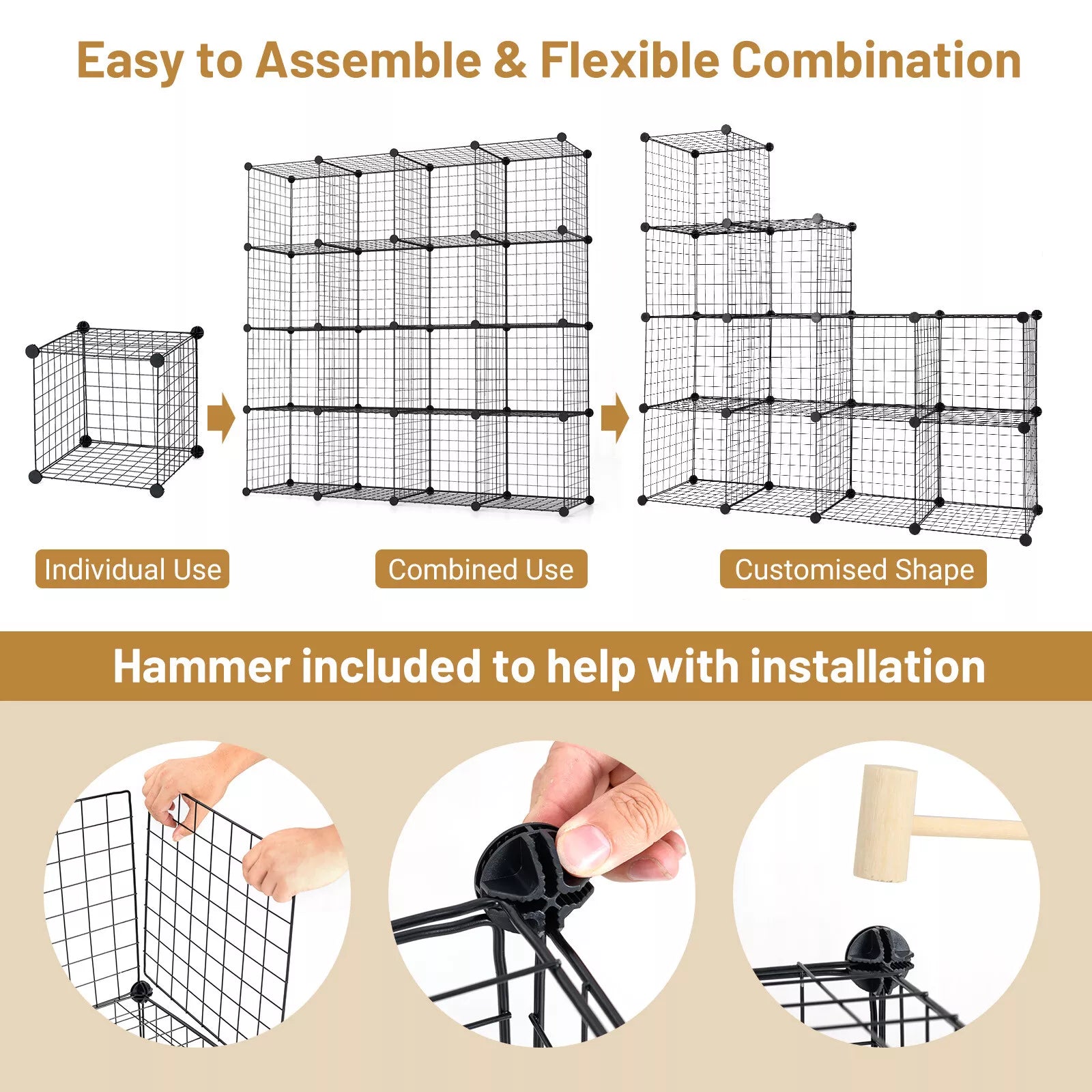 Easy to Assemble & Flexible Combination

Individual Use

Combined Use

Customised Shape

Hammer included to help with installation