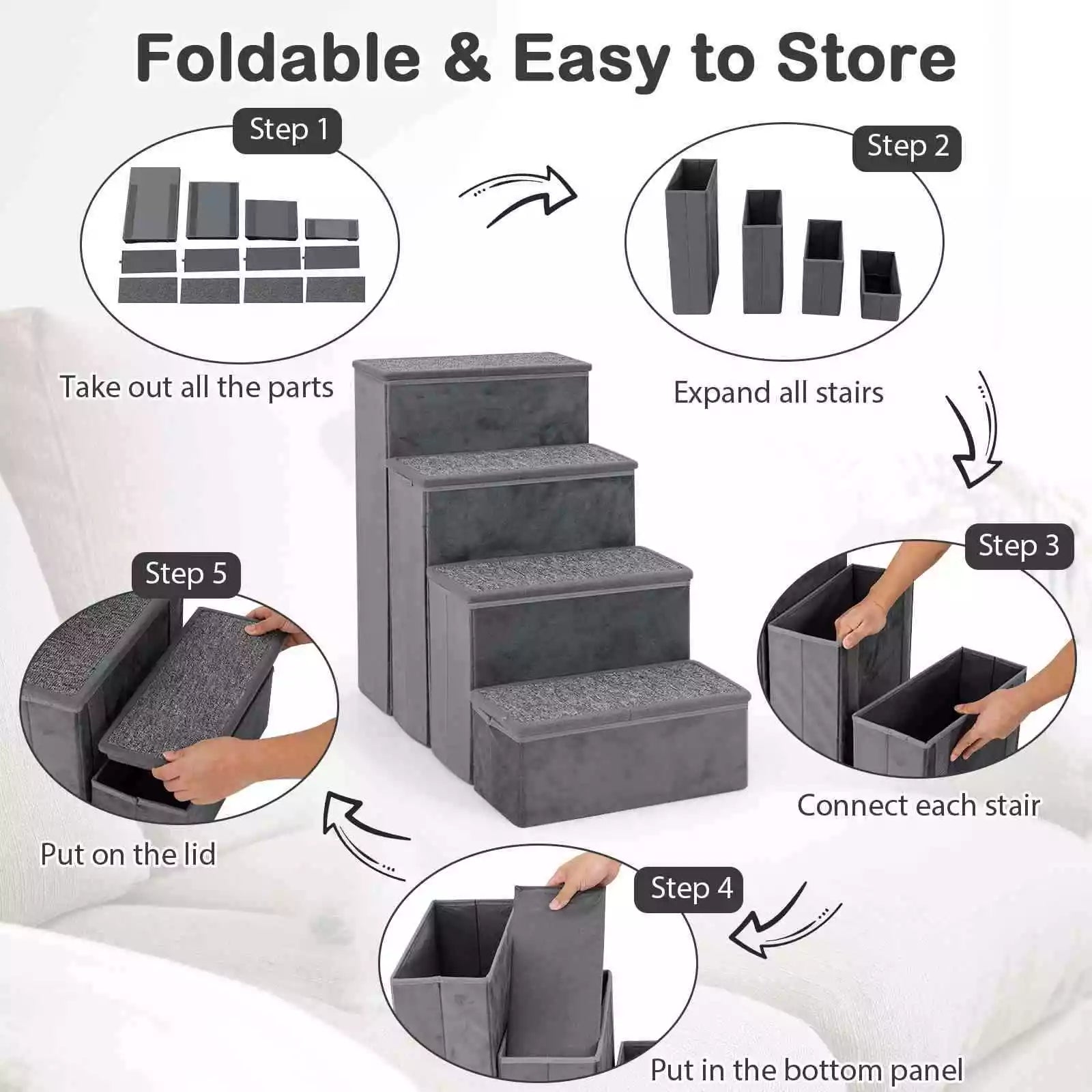 Foldable & Easy to Store

Step 1

Take out all the parts

Step 2

Expand all stairs

Step 3

Connect each stair

Step 4

Put in the bottom panel

Step 5

Put on the lid