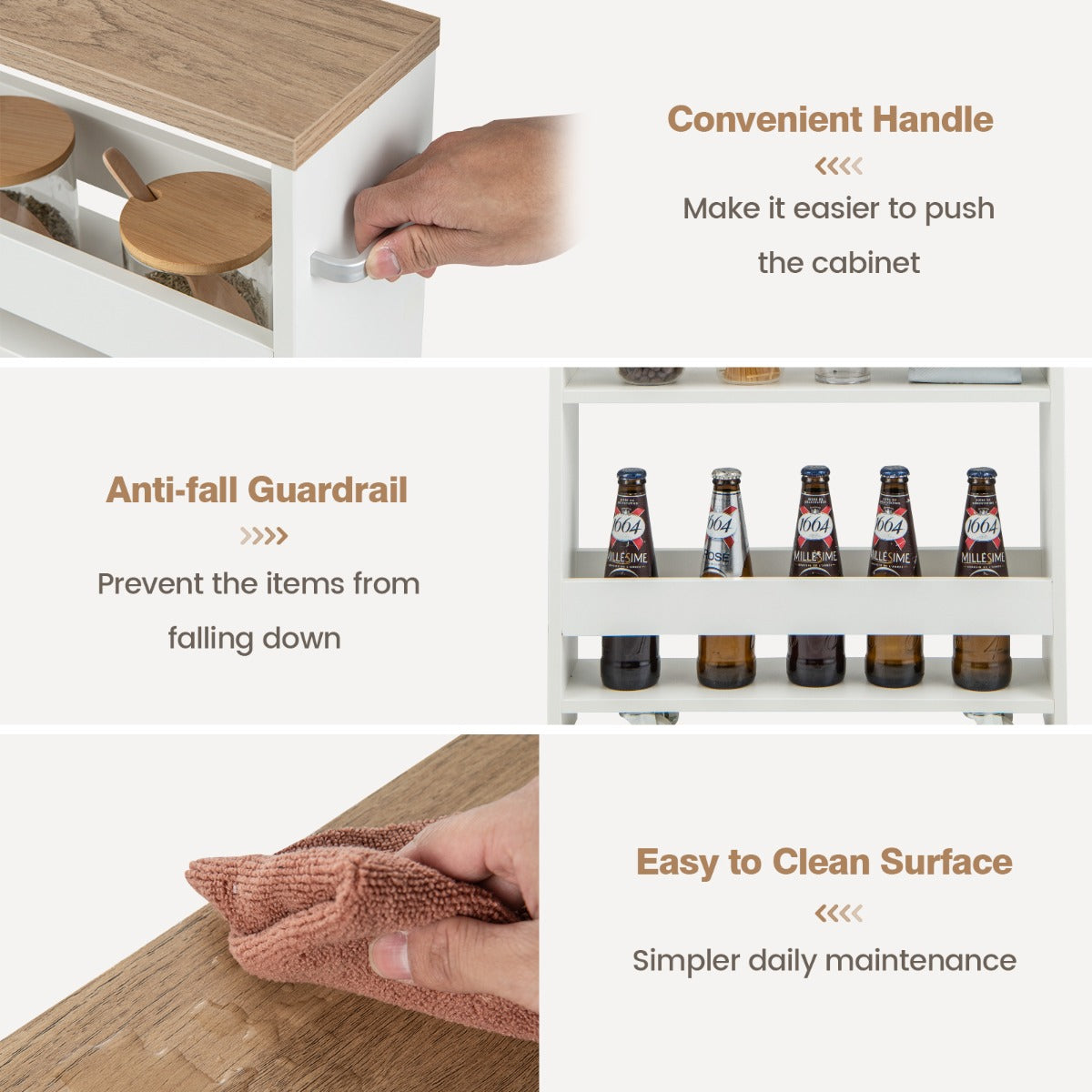 Convenient Handle

Make it easier to push the cabinet

Anti-fall Guardrail

Prevent the items from falling down

1664
MILLÉSIME

1664
ROSÉ

1664
MILLÉSIME

1664
MILLÉSIME

1664
MILLÉSIME

Easy to Clean Surface

Simpler daily maintenance