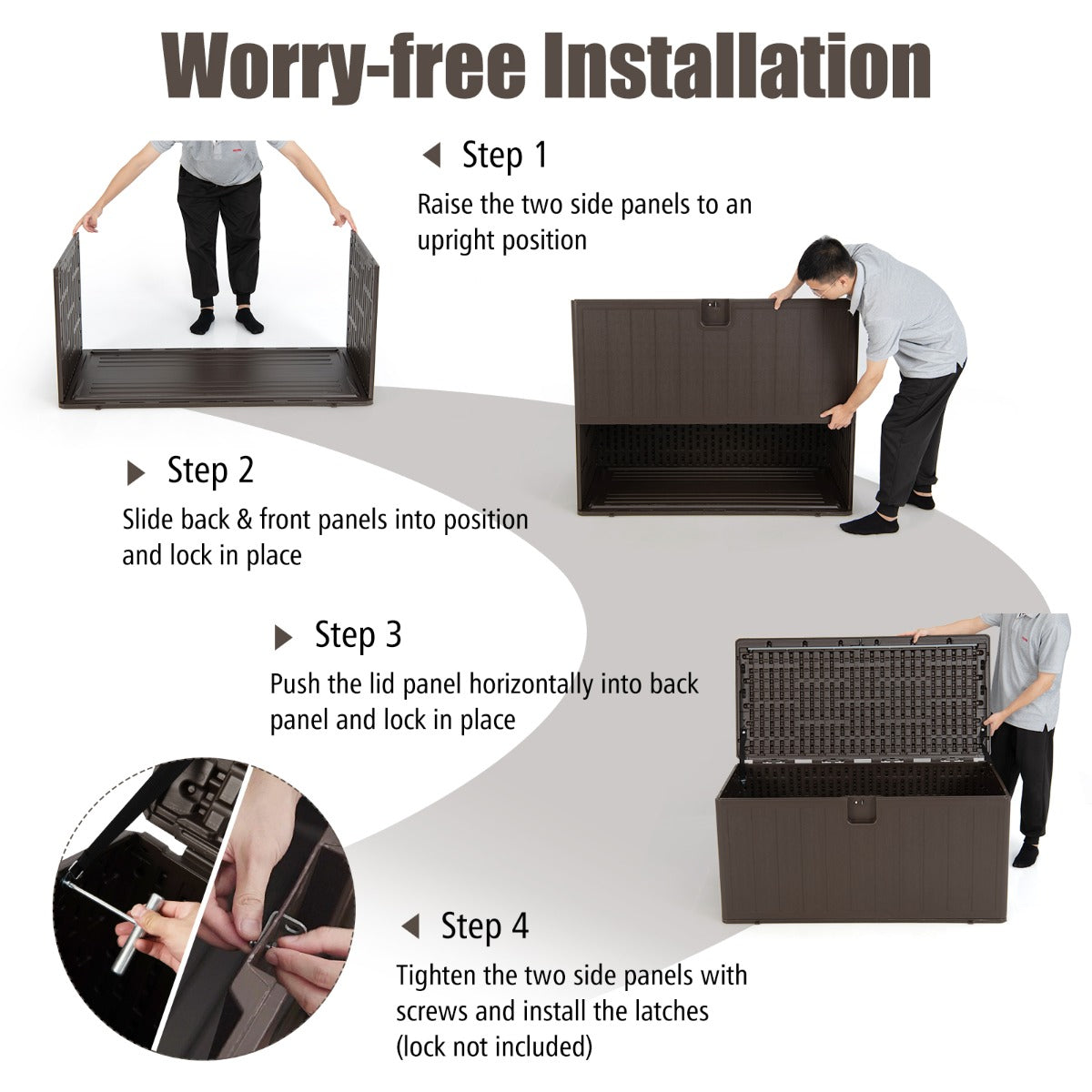 Worry-free Installation

Step 1

Raise the two side panels to an upright position

Step 2

Slide back & front panels into position and lock in place

Step 3

Push the lid panel horizontally into back panel and lock in place

Step 4

Tighten the two side panels with screws and install the latches (lock not included)