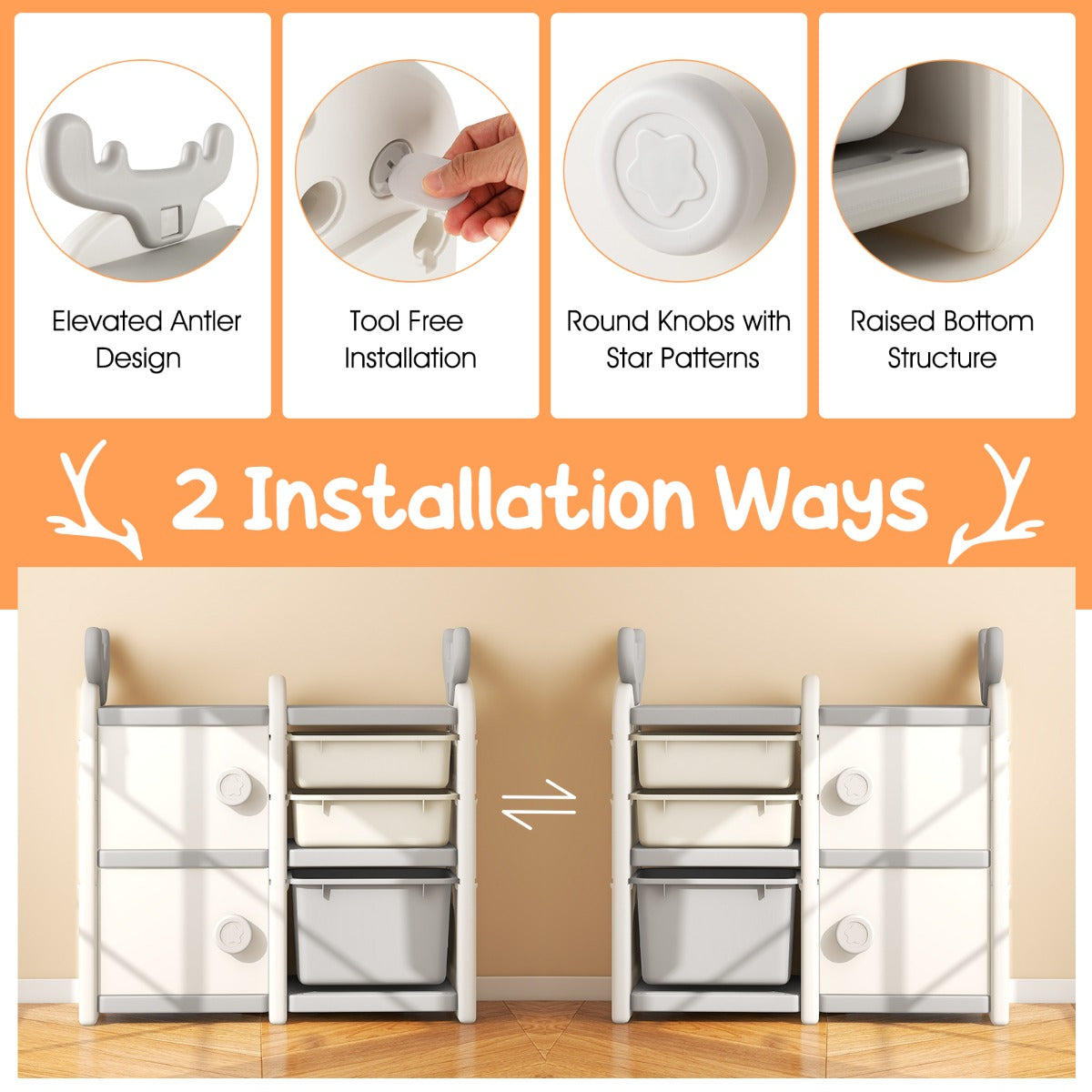 Elevated Antler Design

Tool Free Installation

Round Knobs with Star Patterns

Raised Bottom Structure

2 Installation Ways