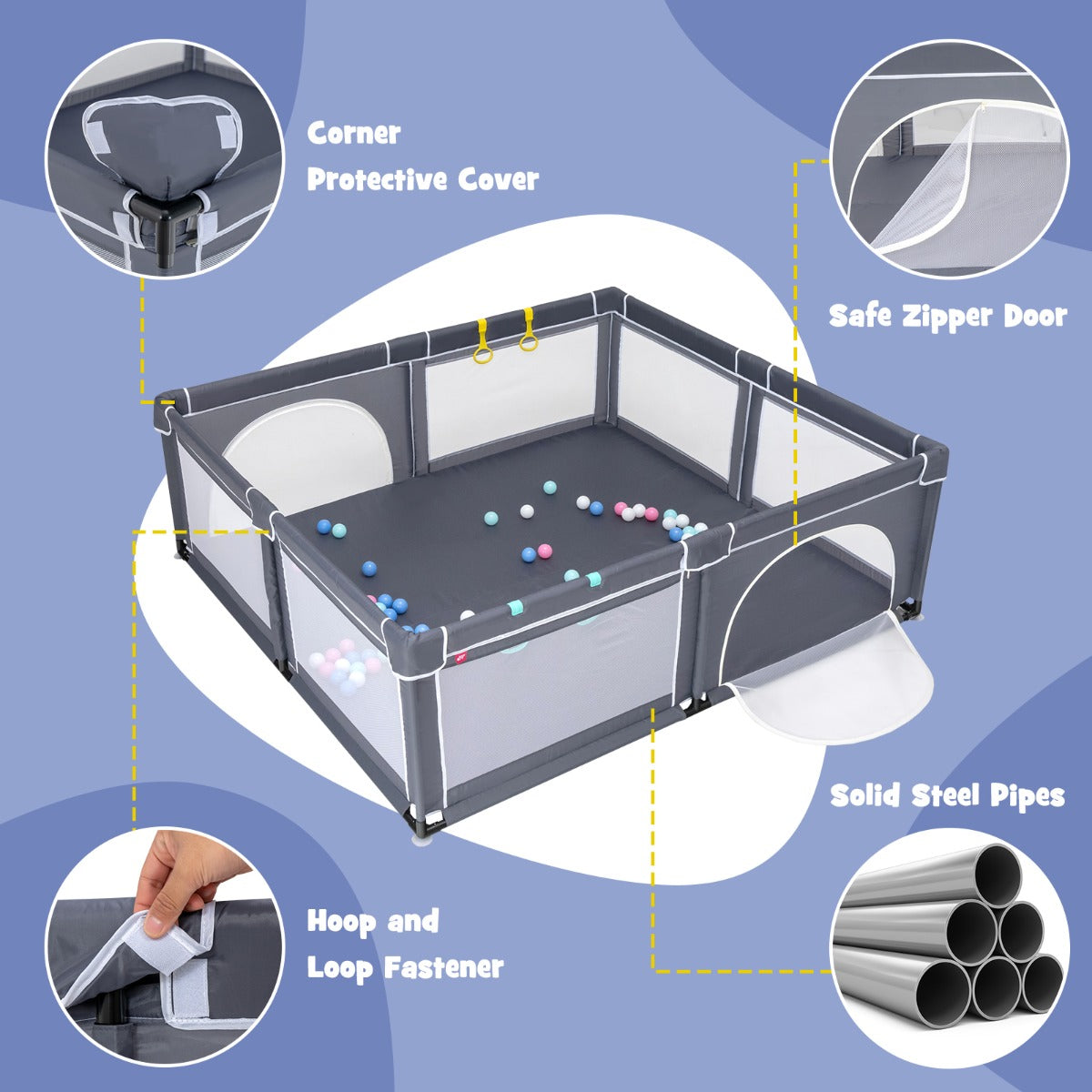 Corner Protective Cover

Safe Zipper Door

Solid Steel Pipes

Hoop and Loop Fastener