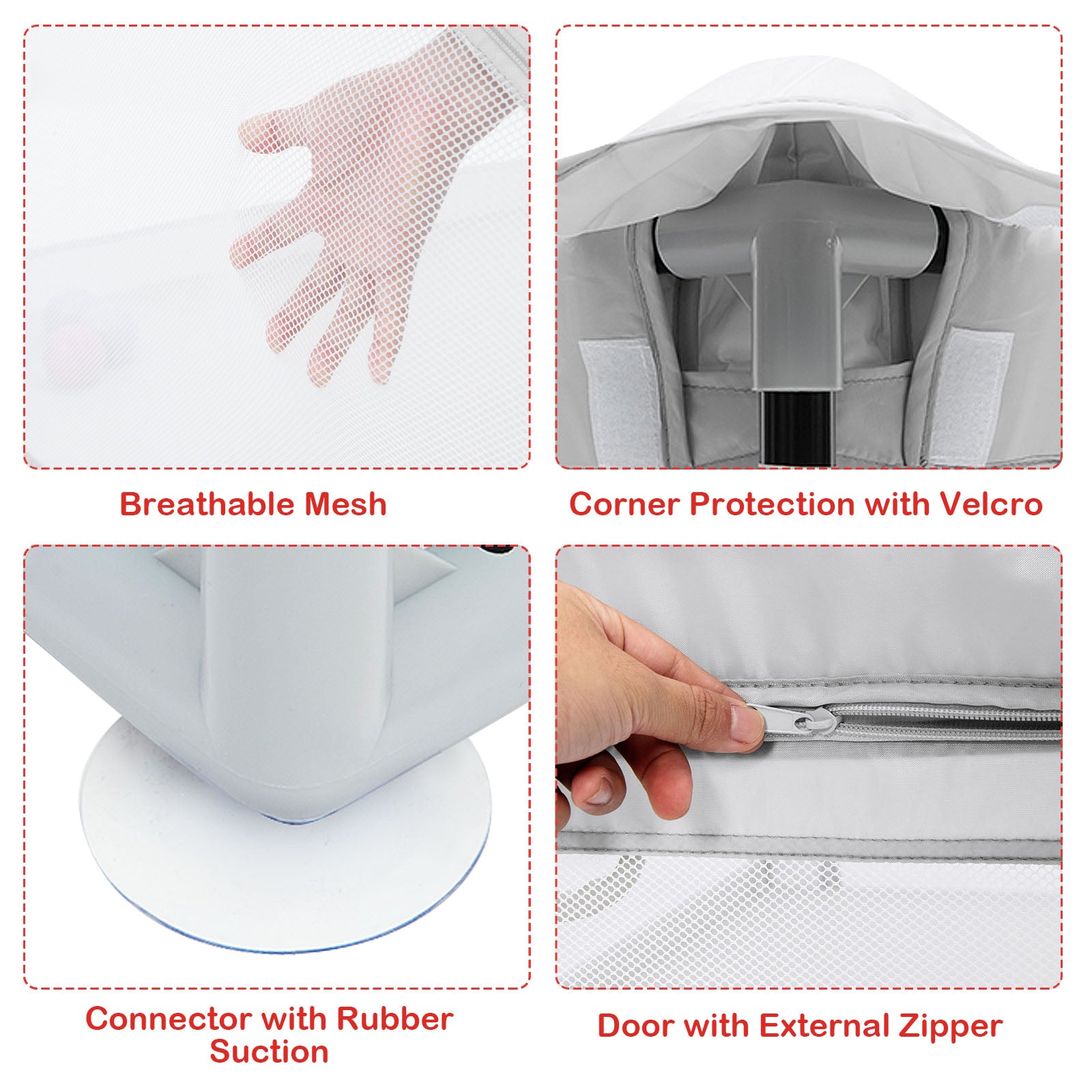 Breathable Mesh

Corner Protection with Velcro

Connector with Rubber Suction

Door with External Zipper